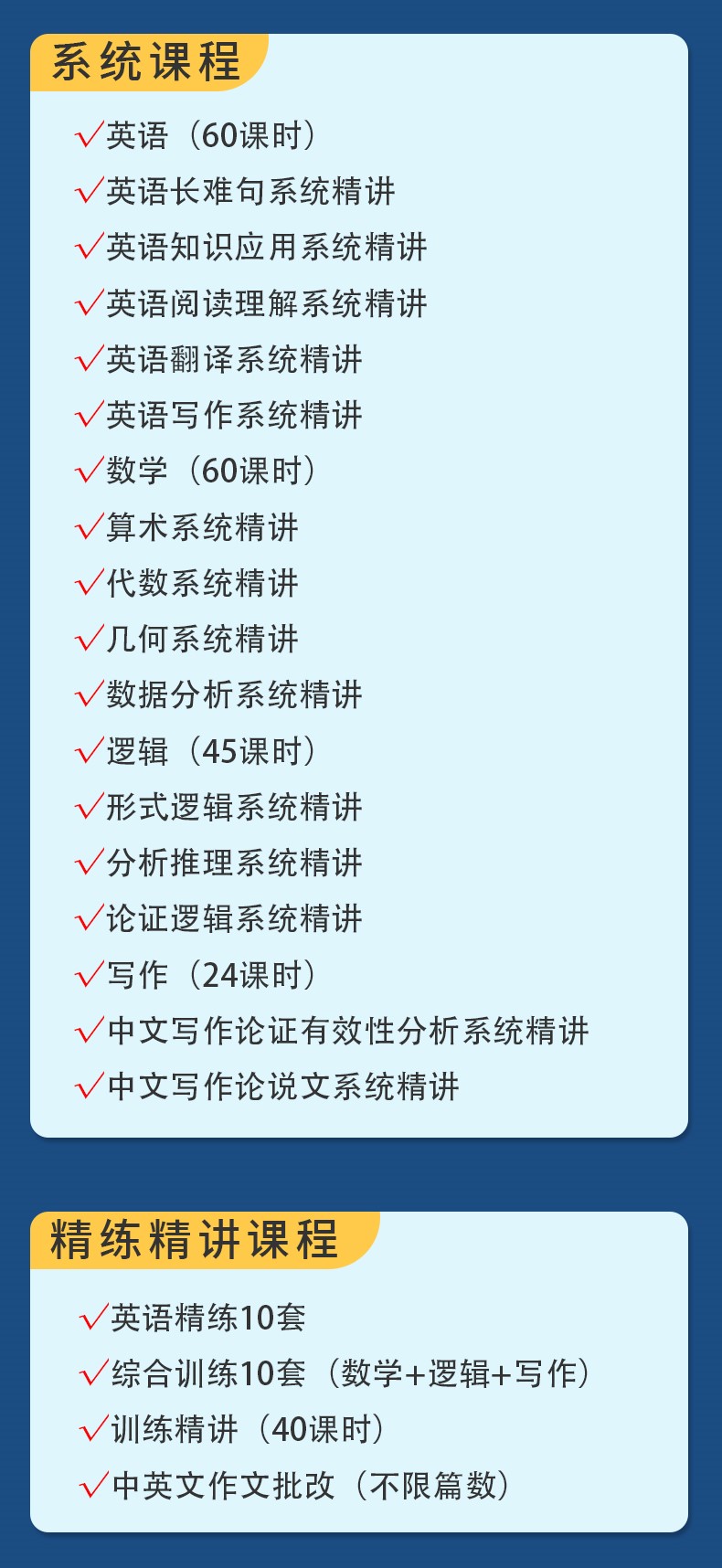 系统课程

√英语（60课时）
√英语长难句系统精讲
√英语知识应用系统精讲
√英语阅读理解系统精讲
√英语翻译系统精讲
√英语写作系统精讲
√数学（60课时）
√算术系统精讲
√代数系统精讲
√几何系统精讲
√数据分析系统精讲
√逻辑（45课时）
√形式逻辑系统精讲
√分析推理系统精讲
√论证逻辑系统精讲
√写作（24课时）
√中文写作论证有效性分析系统精讲
√中文写作论说文系统精讲

精练精讲课程

√英语精练10套
√综合训练10套（数学+逻辑+写作）
√训练精讲（40课时）
√中英文作文批改（不限篇数）